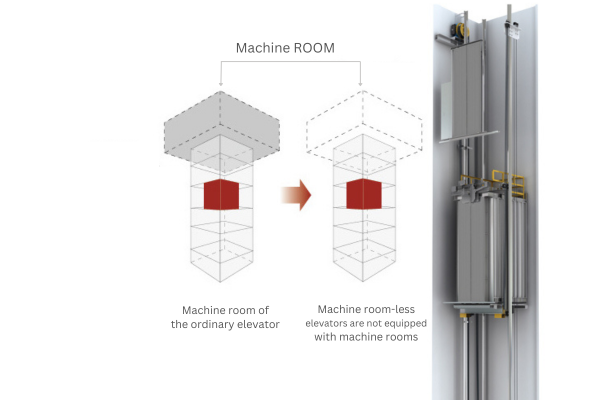 Machine ROOM

Machine room of the ordinary elevator

Machine room-less elevators are not equipped with machine rooms